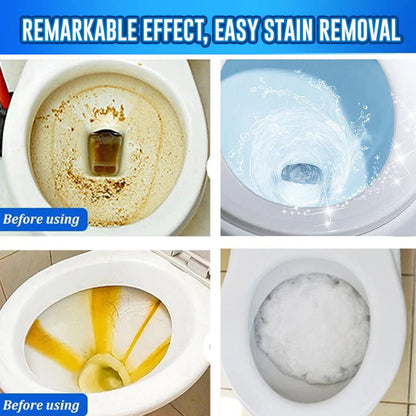 REMARKABLE EFFECT, EASY STAIN REMOVAL

Before using

Before using