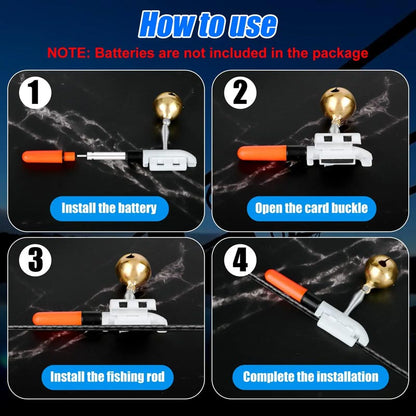 How to use
NOTE: Batteries are not included in the package

1
Install the battery

2
Open the card buckle

3
Install the fishing rod

4
Complete the installation